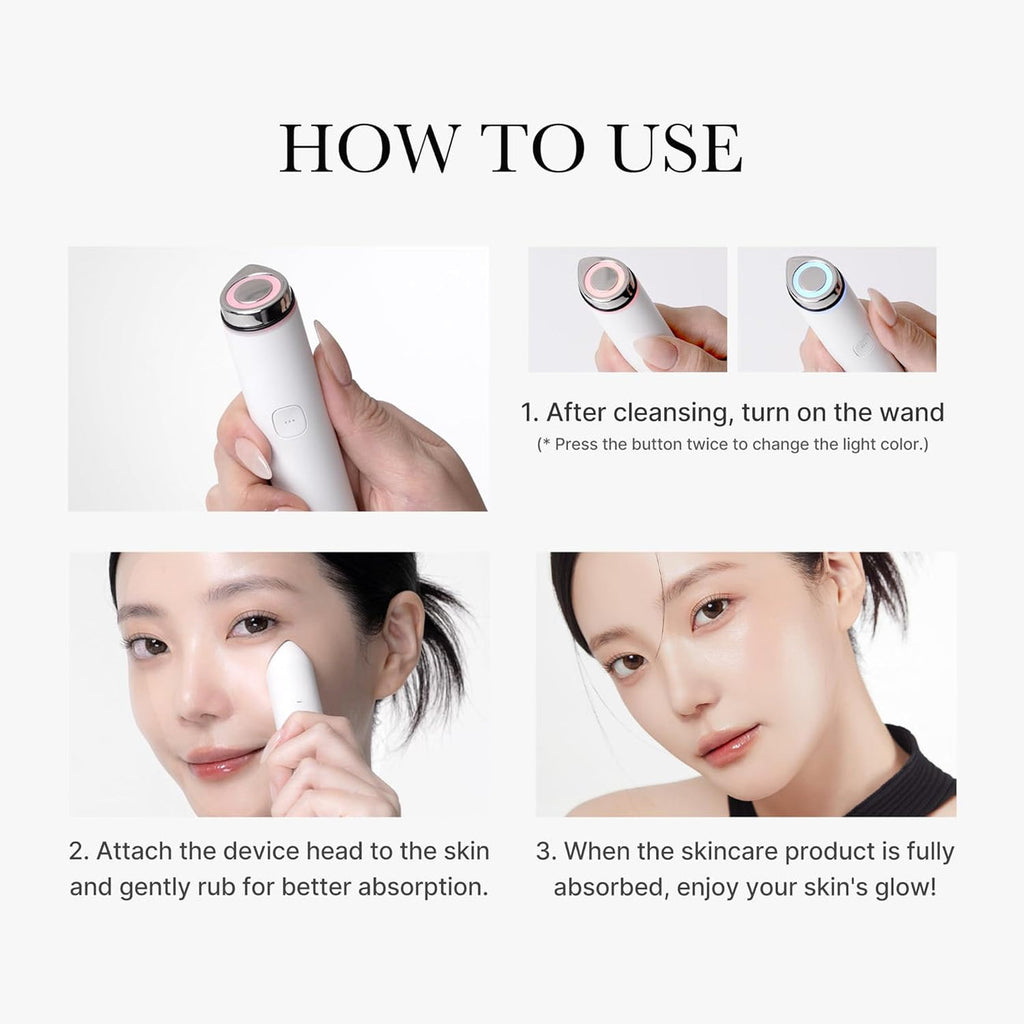 HOW TO USE

1. After cleansing, turn on the wand
(* Press the button twice to change the light color.)

2. Attach the device head to the skin and gently rub for better absorption.

3. When the skincare product is fully absorbed, enjoy your skin's glow!