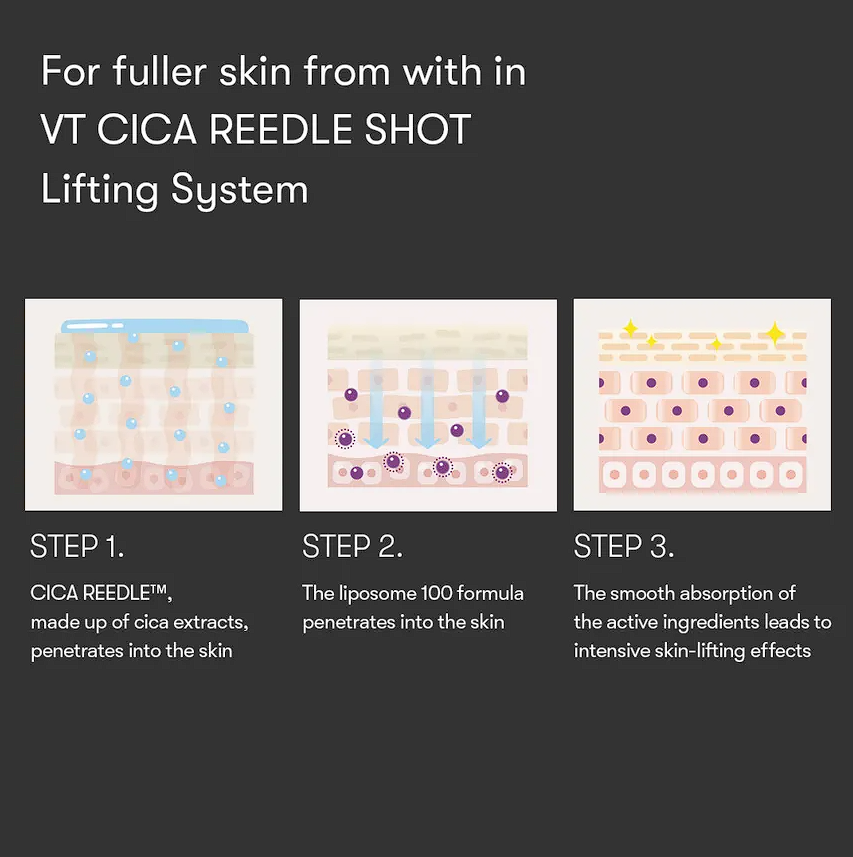 For fuller skin from with in
VT CICA REEDLE SHOT
Lifting System

STEP 1.

CICA REEDLE™, made up of cica extracts, penetrates into the skin

STEP 2.

The liposome 100 formula penetrates into the skin

STEP 3.

The smooth absorption of the active ingredients leads to intensive skin-lifting effects