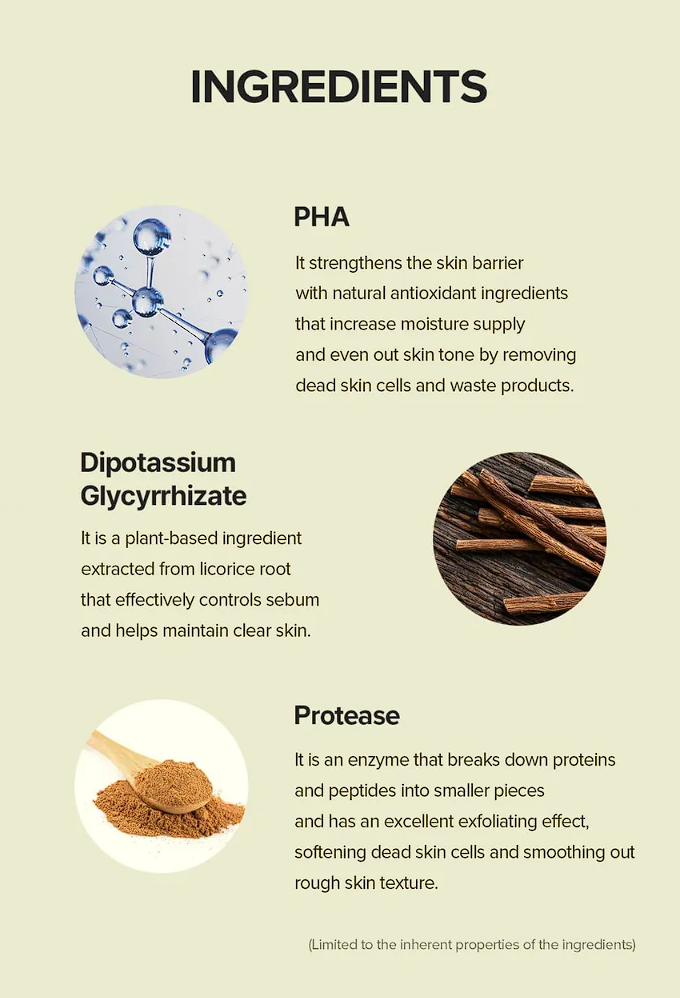 INGREDIENTS

PHA

It strengthens the skin barrier with natural antioxidant ingredients that increase moisture supply and even out skin tone by removing dead skin cells and waste products.

Dipotassium Glycyrrhizate

It is a plant-based ingredient extracted from licorice root that effectively controls sebum and helps maintain clear skin.

Protease

It is an enzyme that breaks down proteins and peptides into smaller pieces and has an excellent exfoliating effect, softening dead skin cells and smoothing out rough skin texture.

(Limited to the inherent properties of the ingredients)