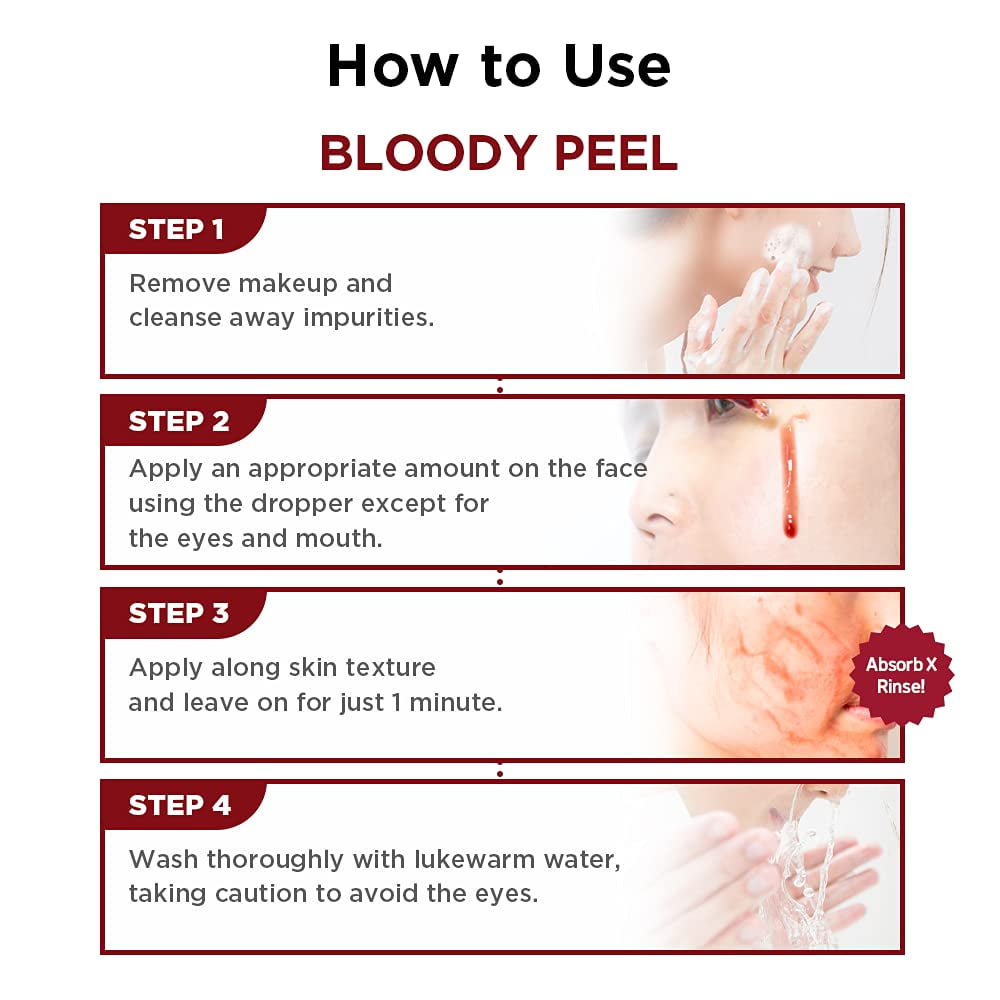 How to Use

BLOODY PEEL

STEP 1

Remove makeup and cleanse away impurities.

STEP 2

Apply an appropriate amount on the face using the dropper except for the eyes and mouth.

STEP 3

Apply along skin texture and leave on for just 1 minute.

Absorb X Rinse!

STEP 4

Wash thoroughly with lukewarm water, taking caution to avoid the eyes.