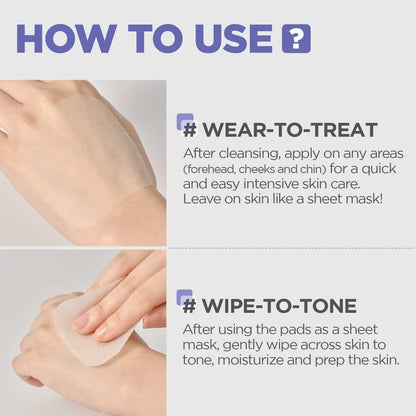 HOW TO USE ?

# WEAR-TO-TREAT
After cleansing, apply on any areas (forehead, cheeks and chin) for a quick and easy intensive skin care. Leave on skin like a sheet mask!

# WIPE-TO-TONE
After using the pads as a sheet mask, gently wipe across skin to tone, moisturize and prep the skin.