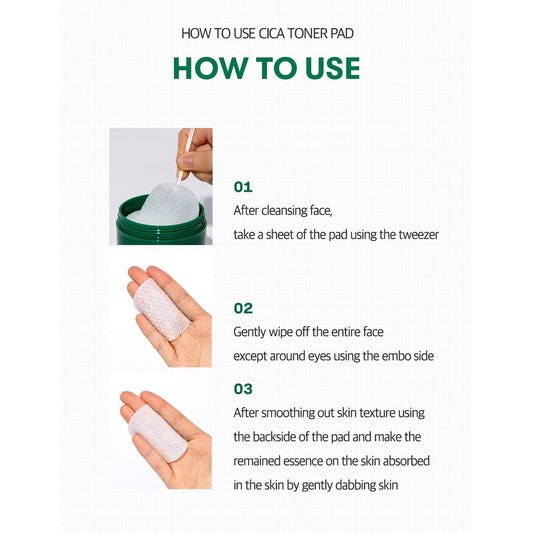 HOW TO USE CICA TONER PAD

HOW TO USE

01
After cleansing face,
take a sheet of the pad using the tweezer

02
Gently wipe off the entire face
except around eyes using the embo side

03
After smoothing out skin texture using the backside of the pad and make the remained essence on the skin absorbed in the skin by gently dabbing skin